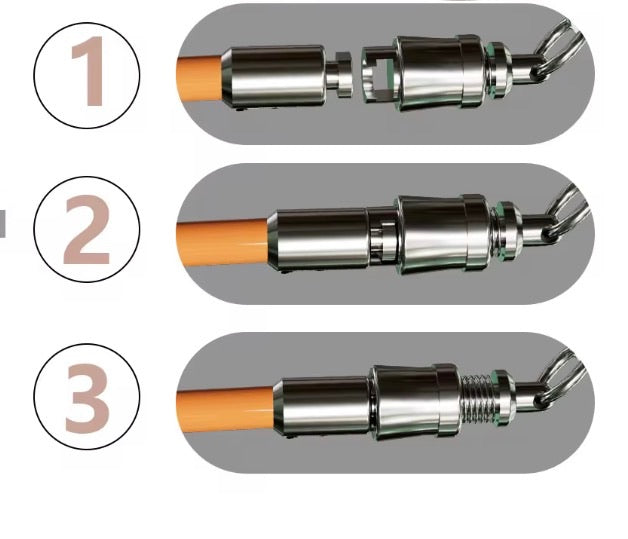 1

2

3